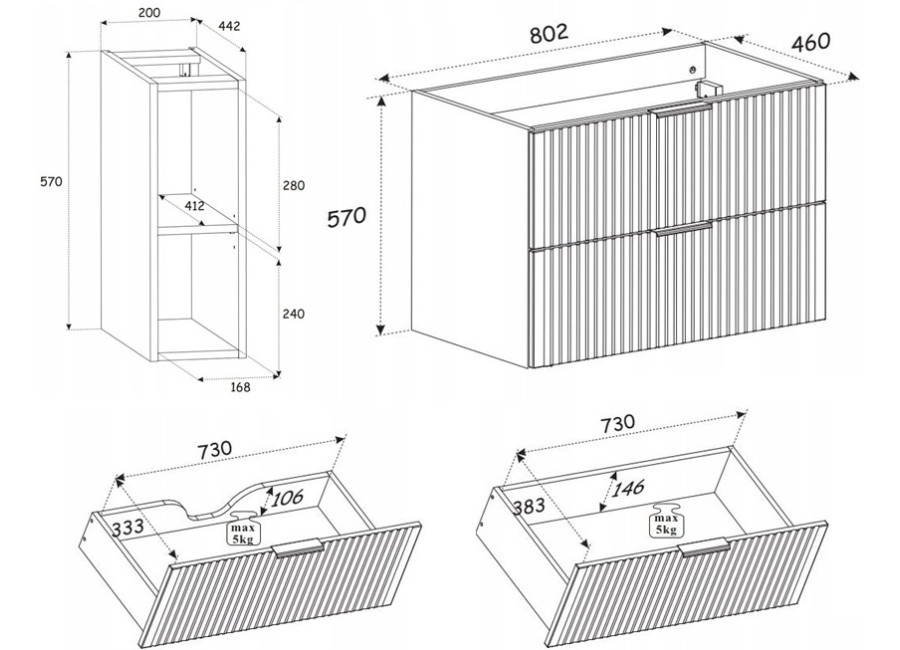 200
442
570
280
412
240
168
802
460
570
730
333
106
max
5kg
730
383
146
max
5kg