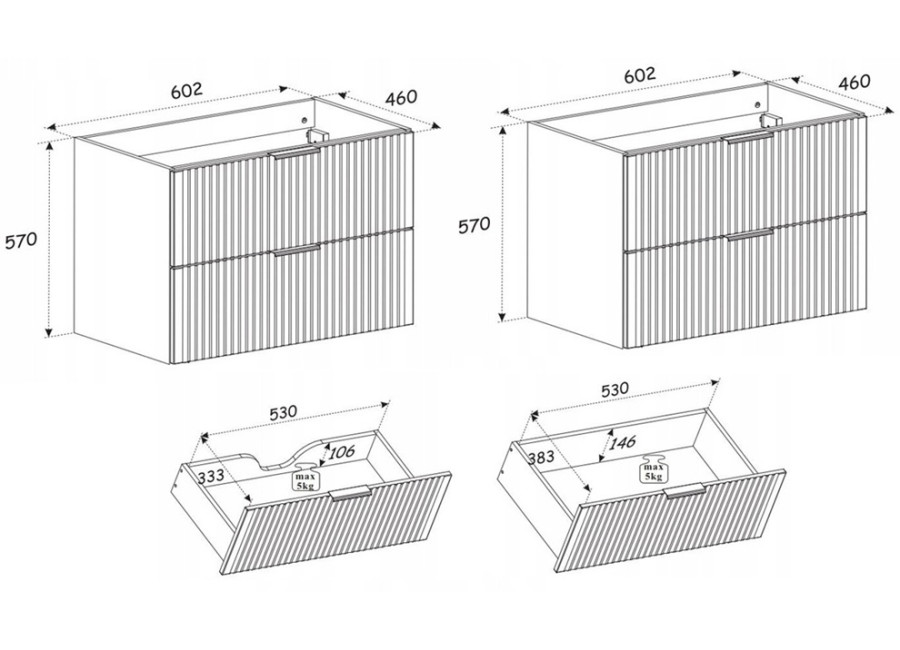 602
460
570
602
460
570
530
106
333
max
5kg
530
146
383
max
5kg