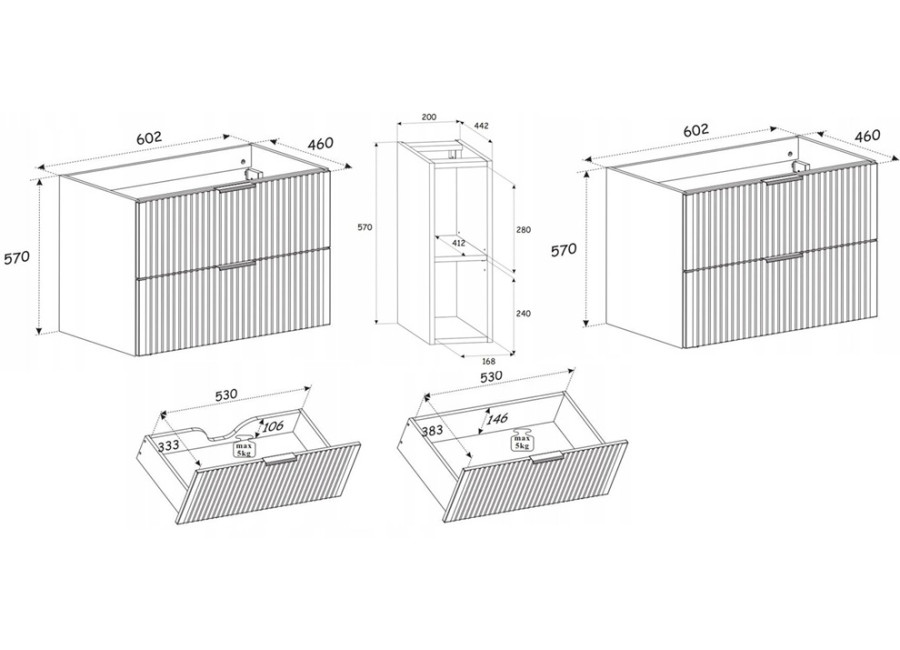 602
460
570
200
442
570
412
280
240
168
602
460
570
530
333
106
max 5kg
530
383
146
max 5kg