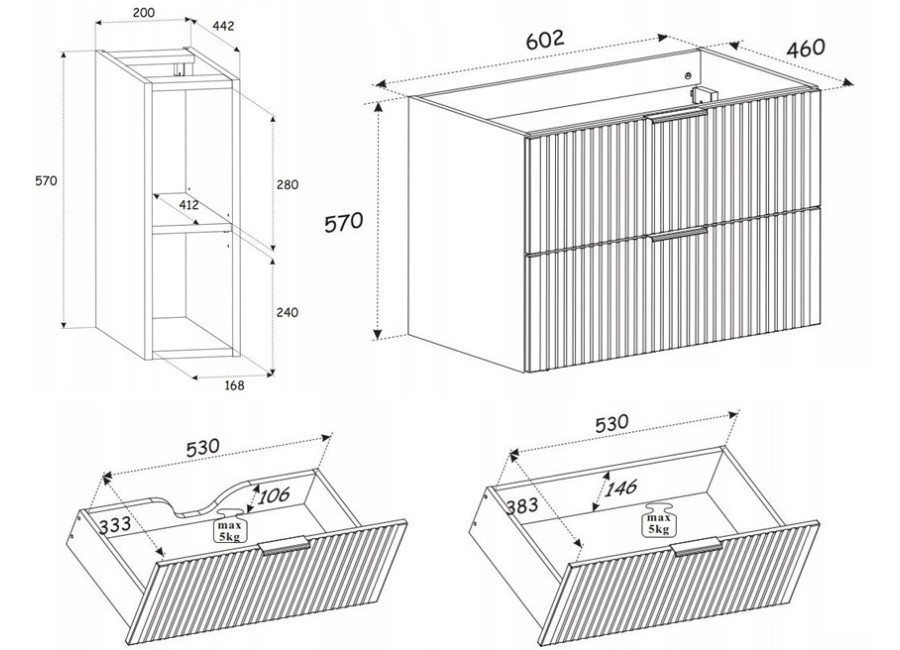 200
442
570
280
412
240
168
602
460
570
530
106
333
max
5kg
530
146
383
max
5kg