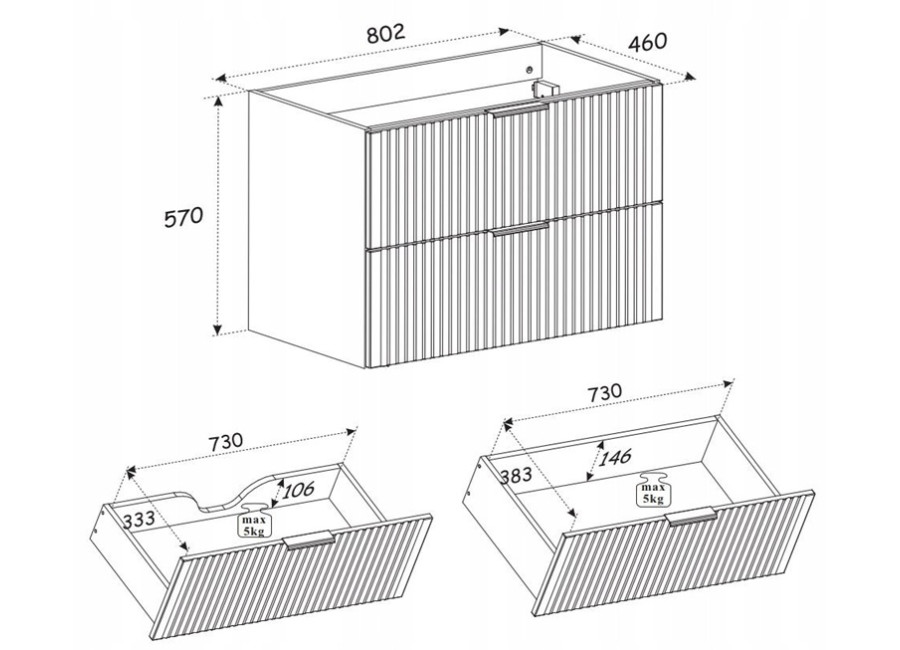 802
460
570
730
333
106
max
5kg
730
383
146
max
5kg