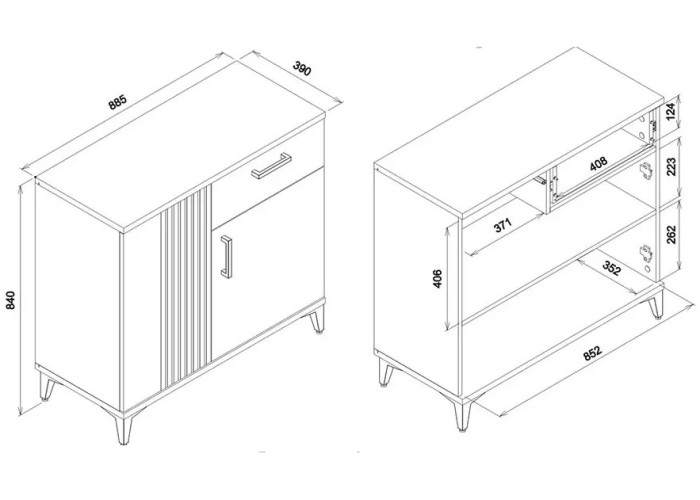 885
390
840
124
408
223
371
262
406
352
852