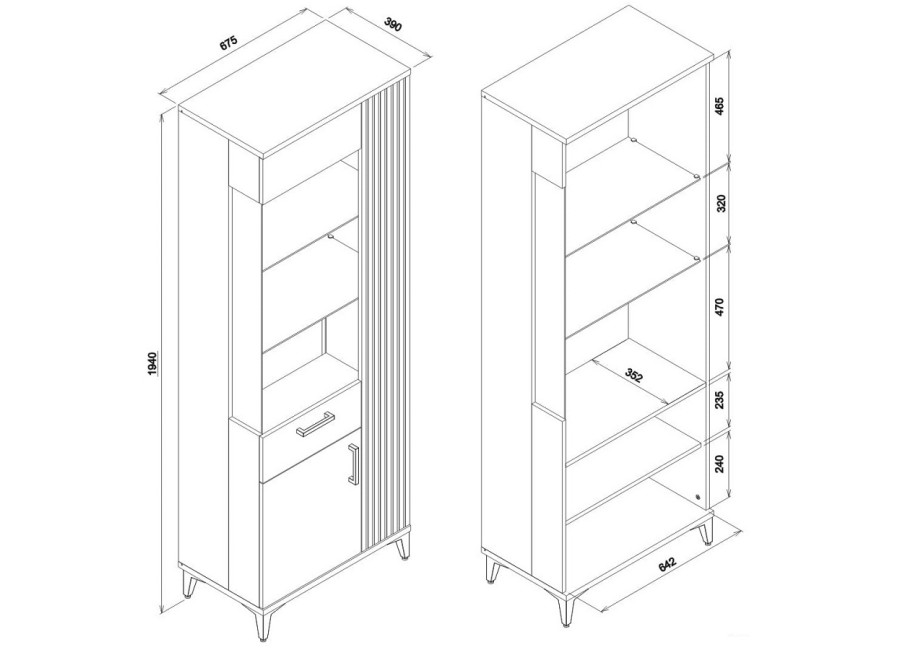 675
390
1940
465
320
470
352
235
240
642