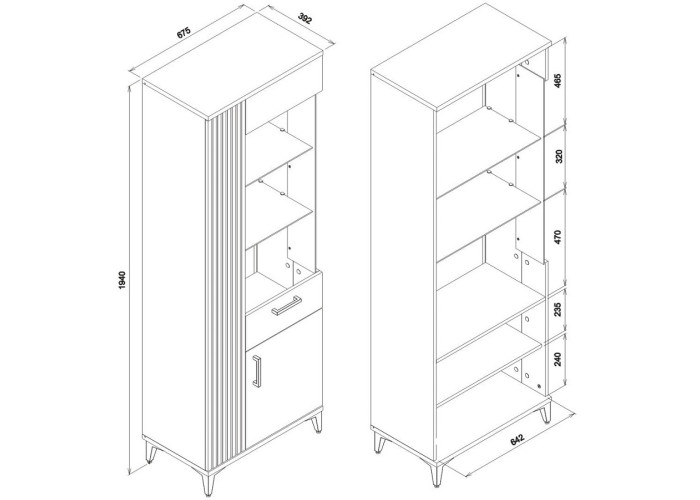 675
392
1940
465
320
470
235
240
642