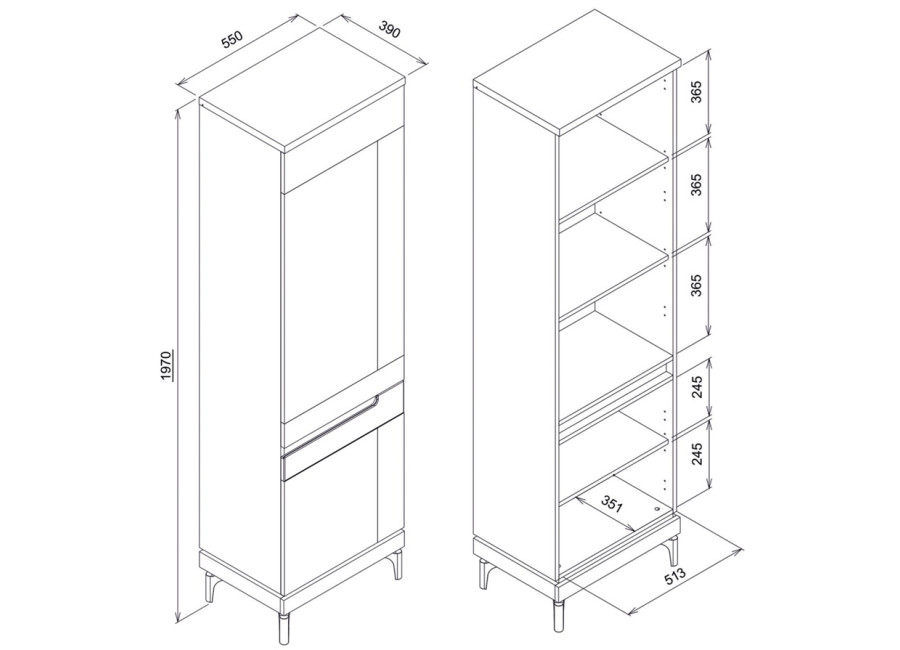 550
390
1970
365
365
365
245
245
351
513