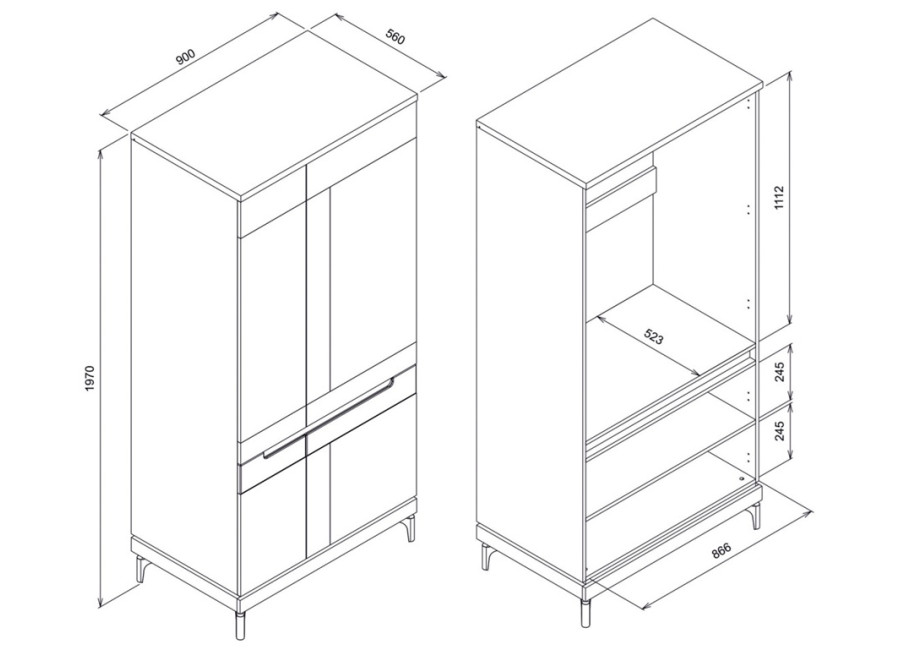 900
560
1970
1112
523
245
245
866