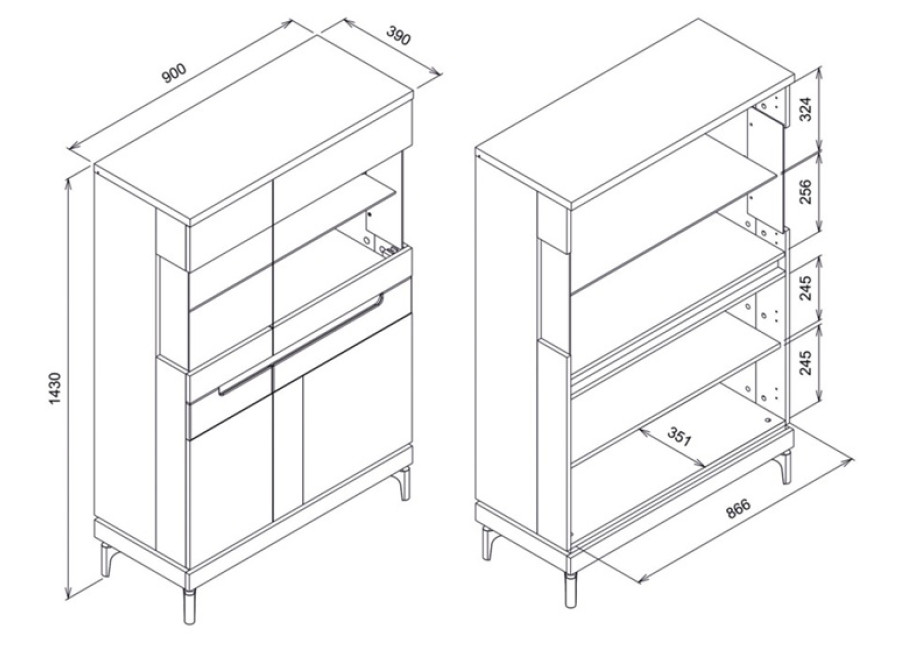 900
390
1430
324
256
245
245
351
866