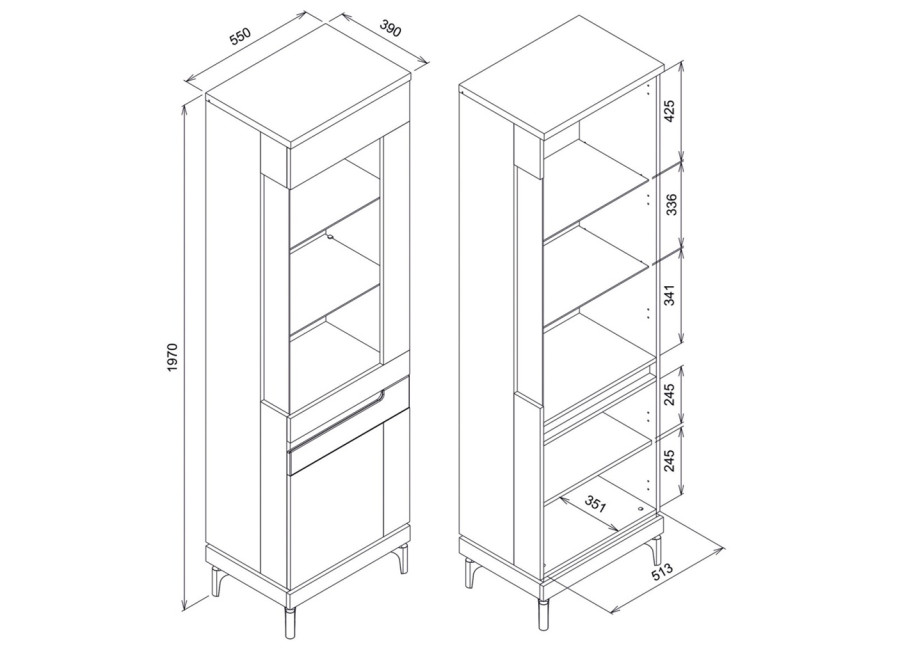 550
390
1970
425
336
341
245
245
351
513