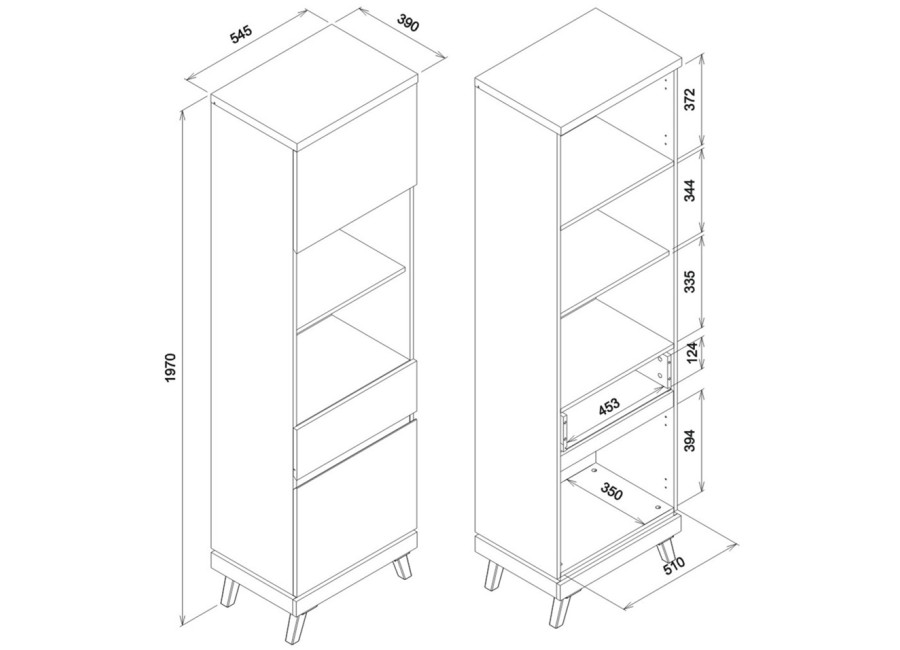 545
390
1970
372
344
335
124
453
394
350
510