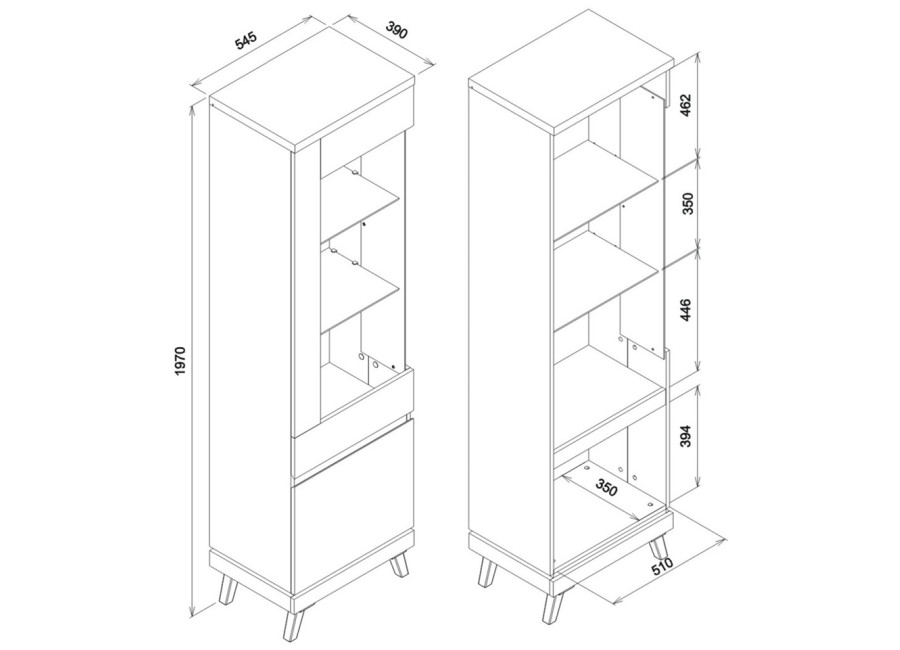 545
390
1970
462
350
446
394
350
510