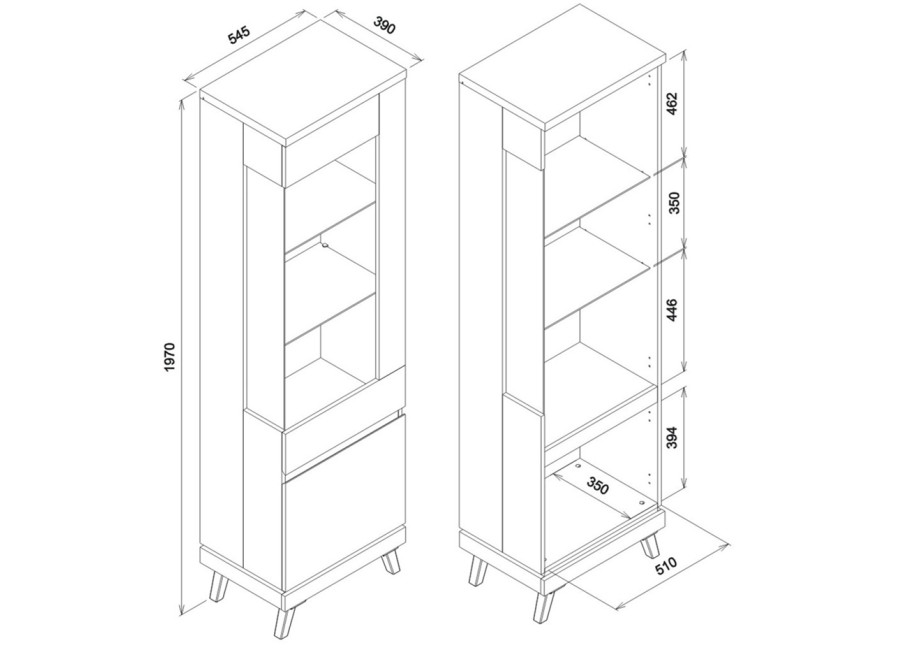 545
390
1970
462
350
446
394
350
510