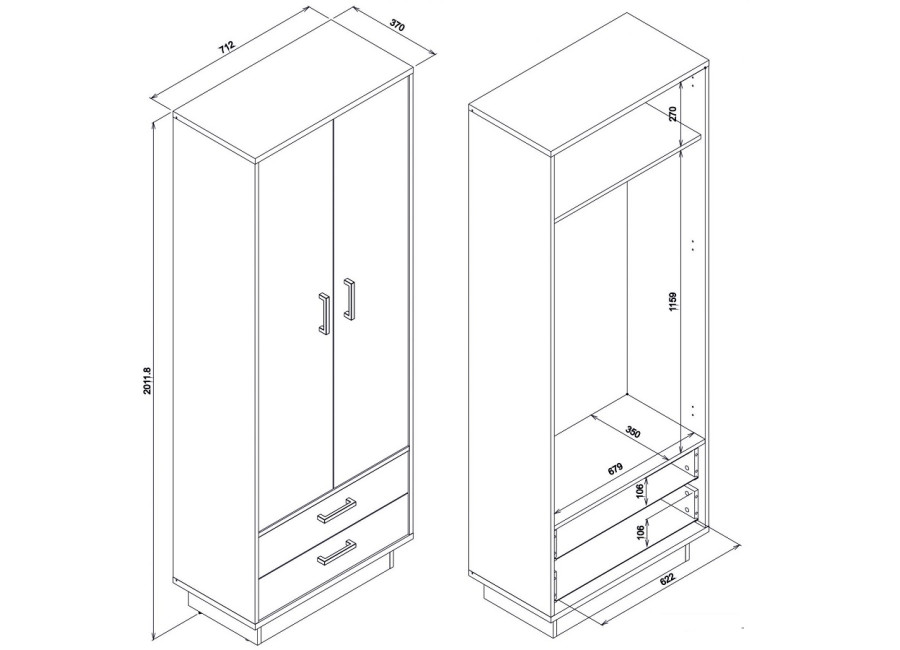 712
370
2011.8
270
1159
350
679
106
106
622