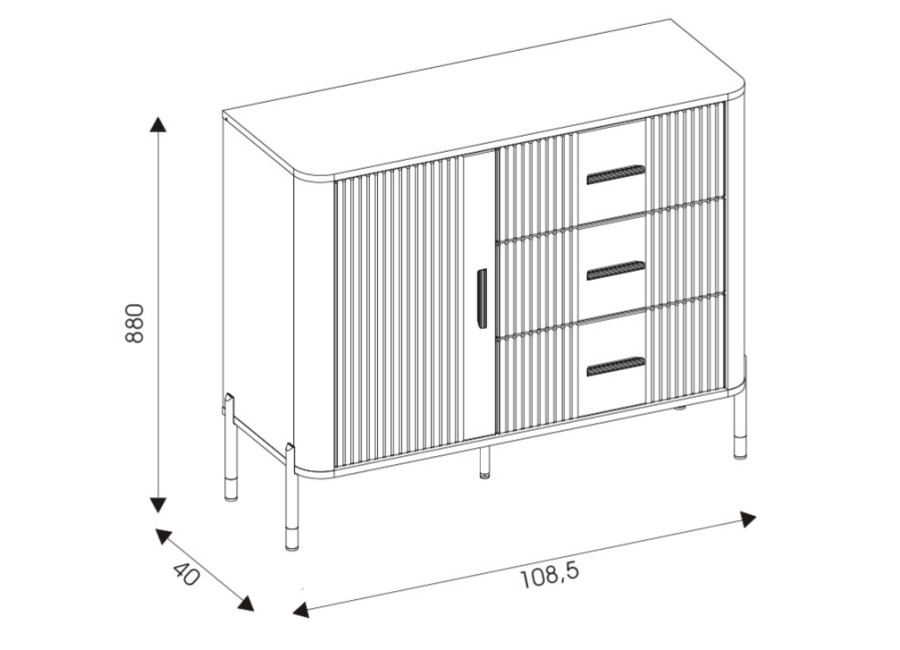 880

40

108,5