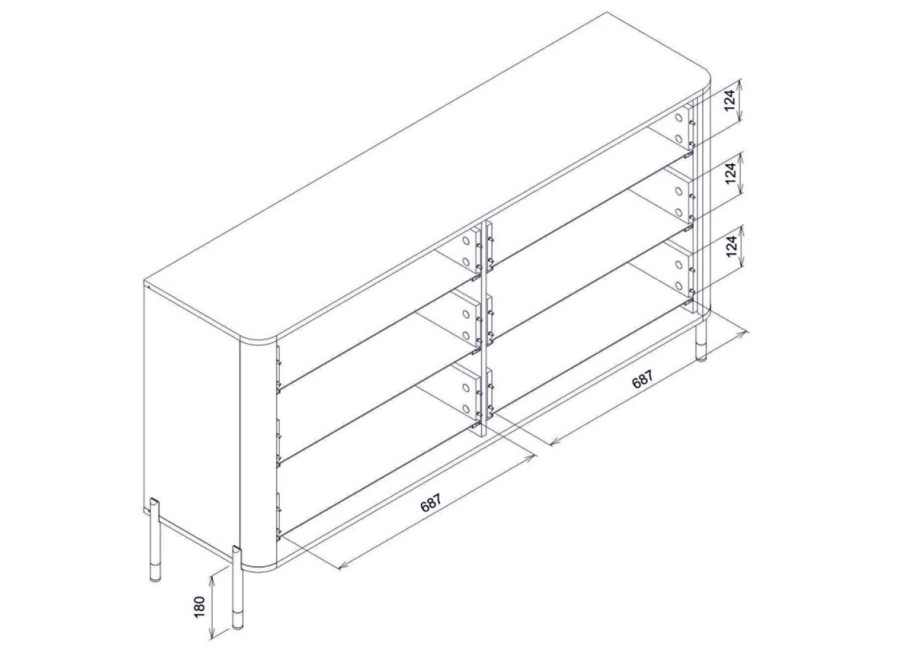 124
124
124
687
687
180