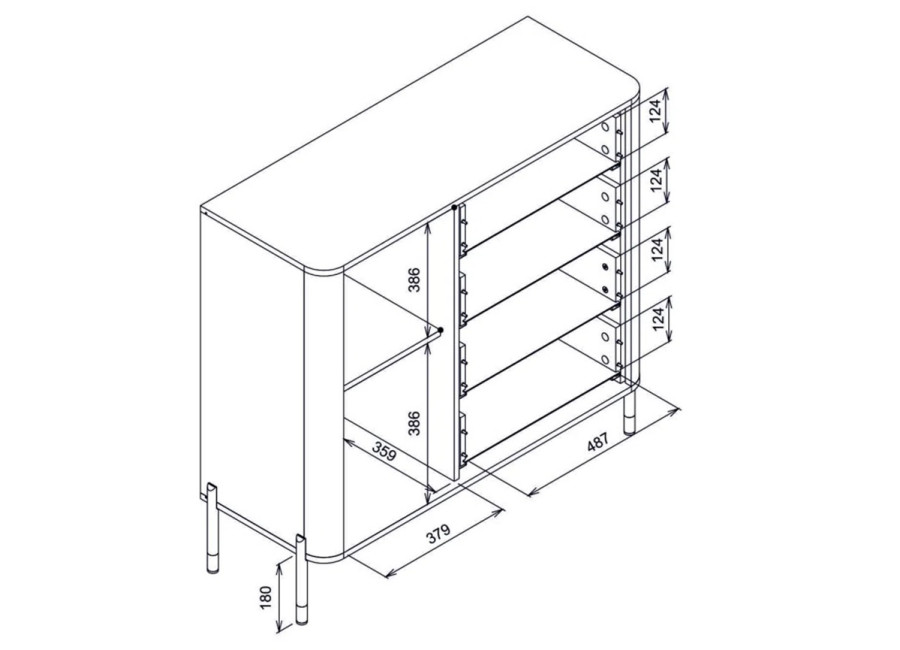 124
124
124
124
386
386
359
487
379
180