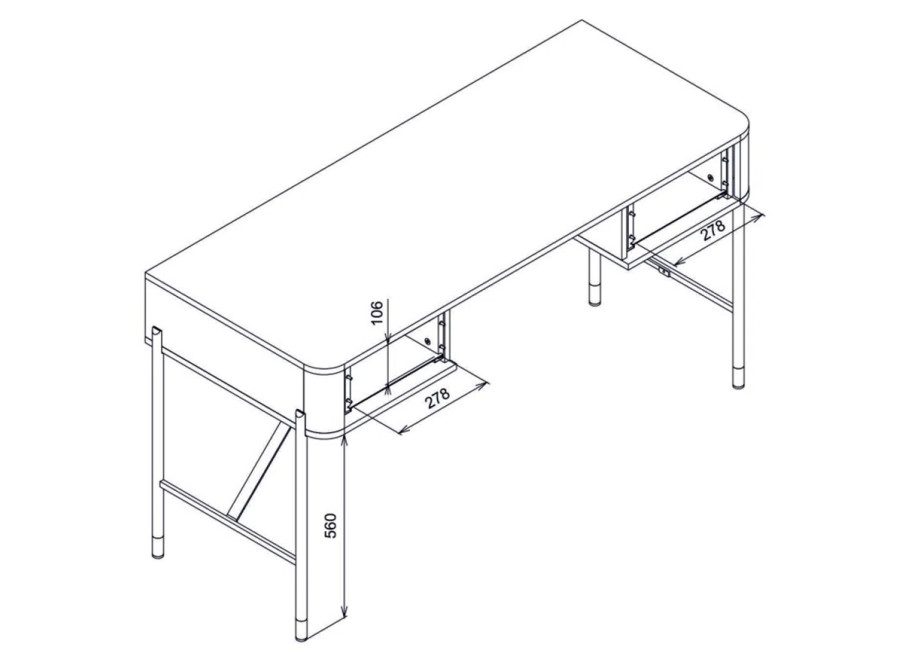 278
106
278
560