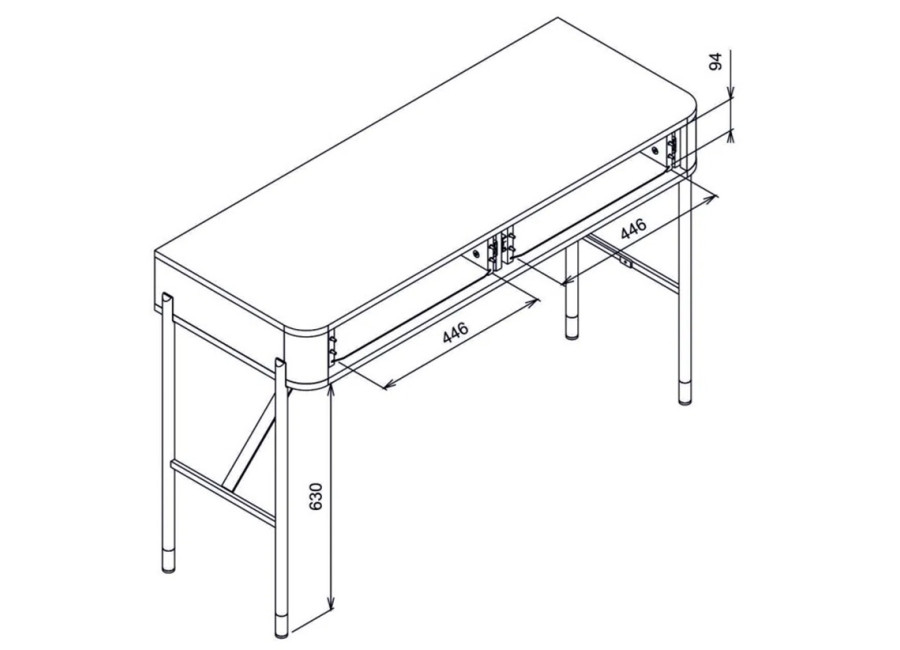 94
446
446
630