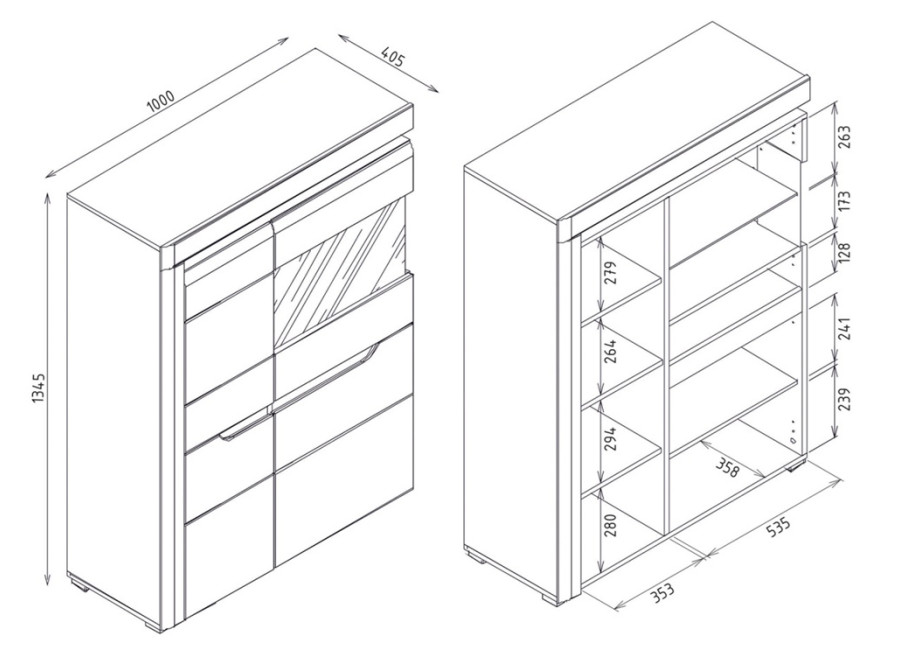 1000
405
1345
263
173
128
241
239
279
264
294
280
358
535
353