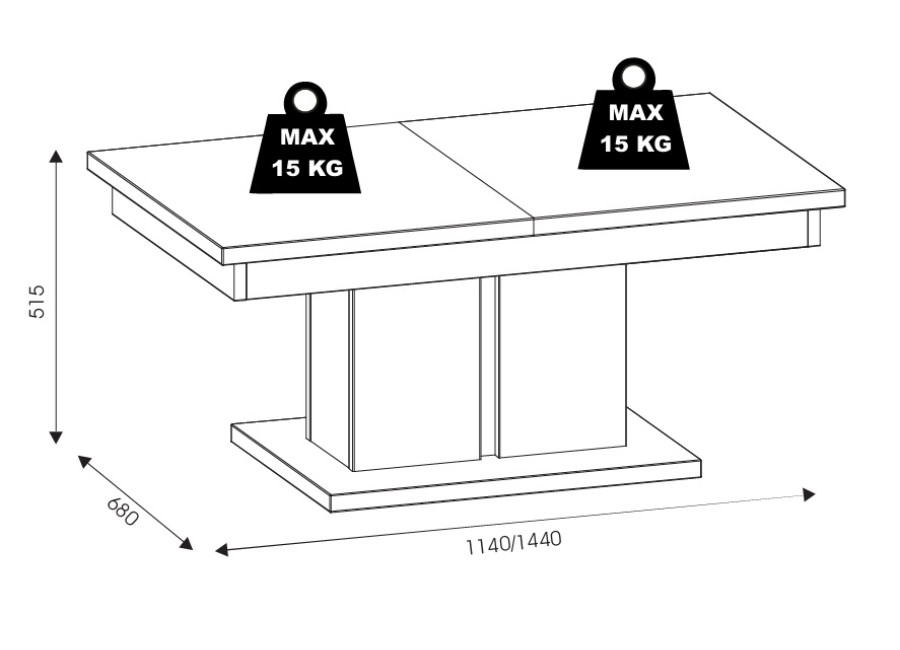 MAX
15 KG

MAX
15 KG

515

680

1140/1440