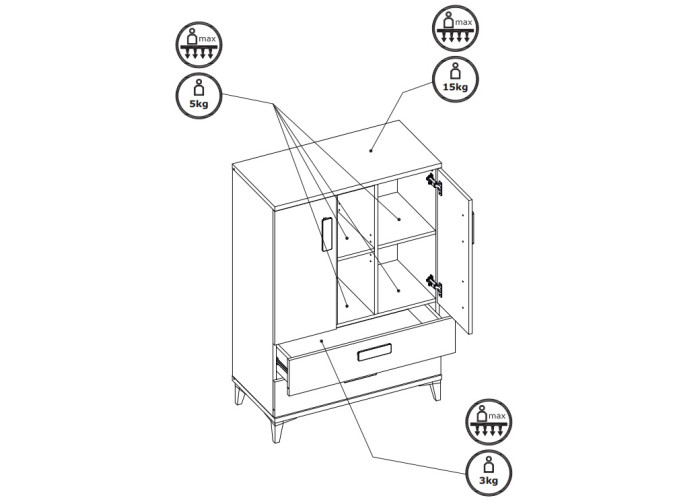 max

5kg

max

15kg

max

3kg