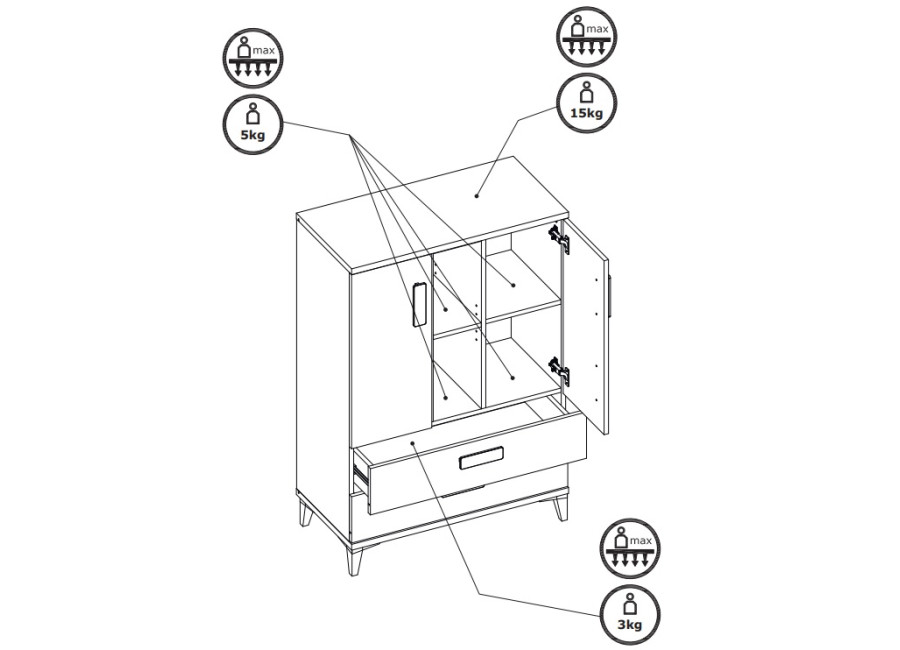 max

5kg

max

15kg

max

3kg