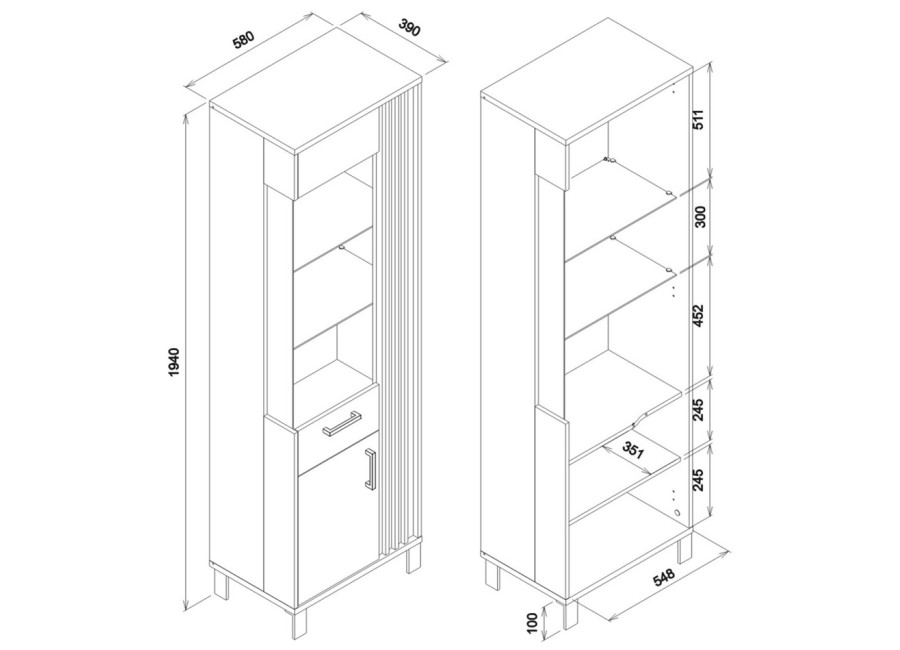 580
390
1940
511
300
452
245
351
245
548
100