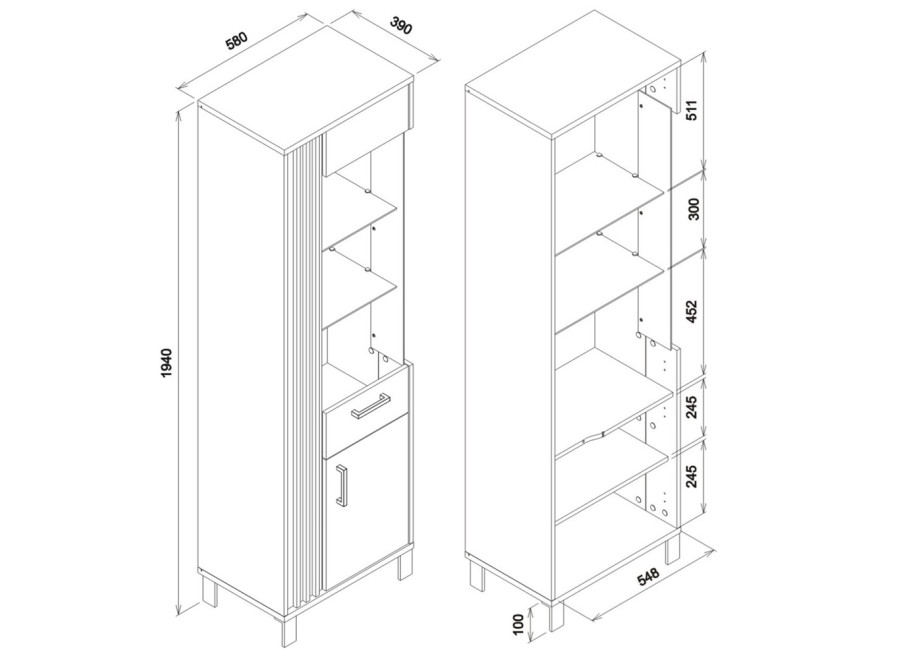 580
390
1940
511
300
452
245
245
548
100