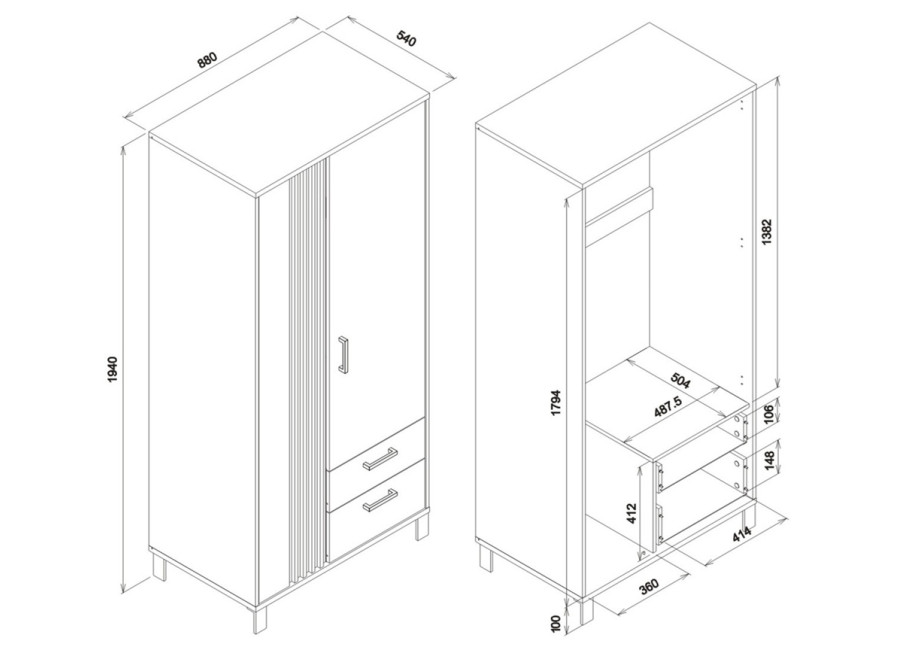 880
540
1940
1382
1794
504
487.5
106
148
412
414
360
100