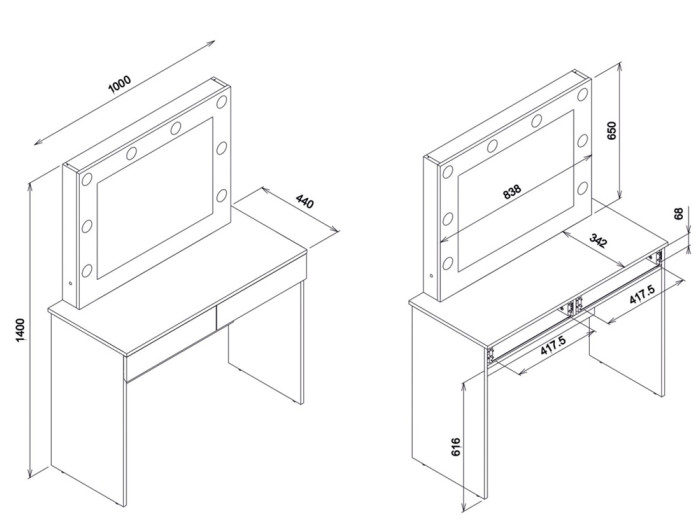 1000
440
1400
650
838
68
342
417.5
417.5
616