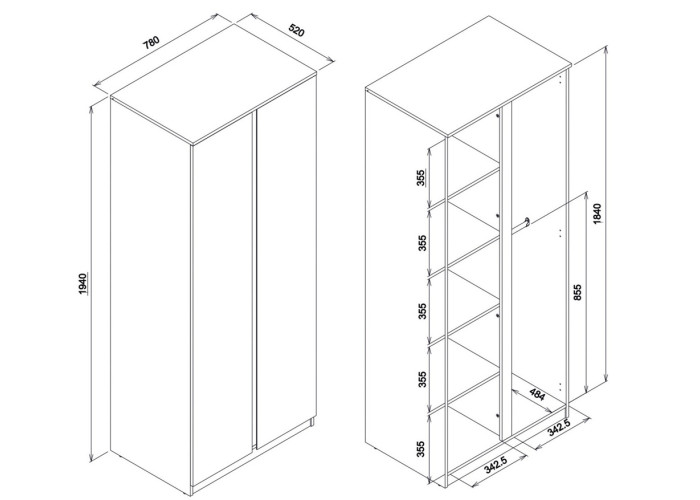 780
520
1940
355
355
355
355
355
1840
855
484
342.5
342.5