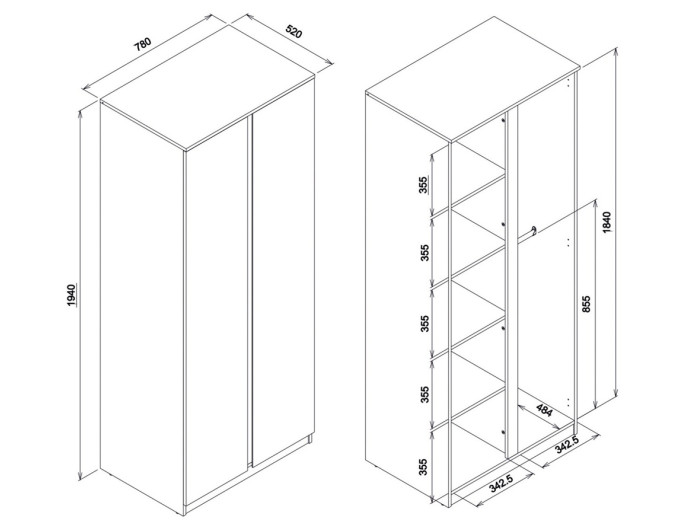 780
520
1940
355
355
355
355
355
1840
855
484
342.5
342.5