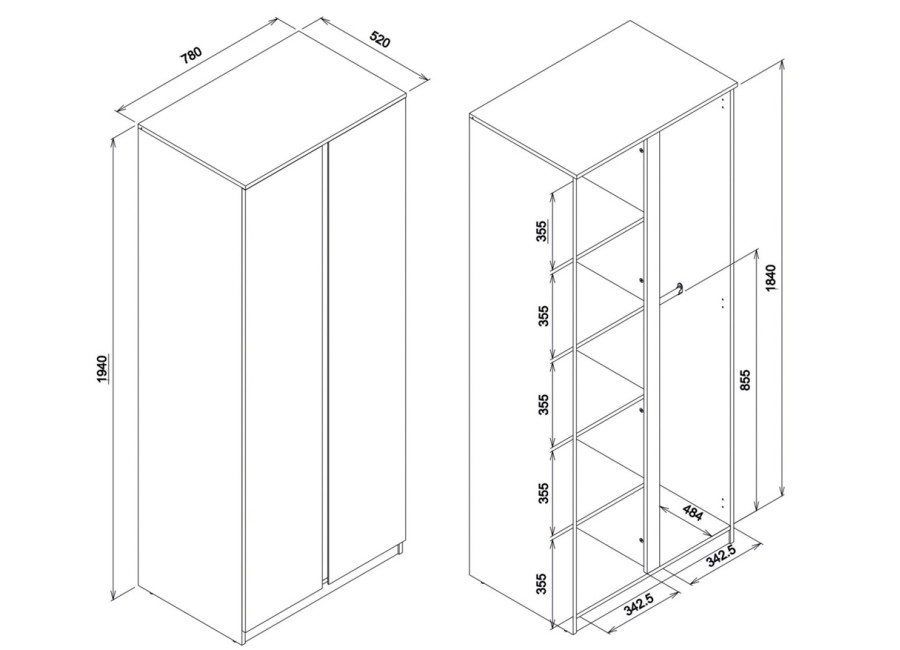 780
520
1940
355
355
355
355
355
1840
855
484
342.5
342.5