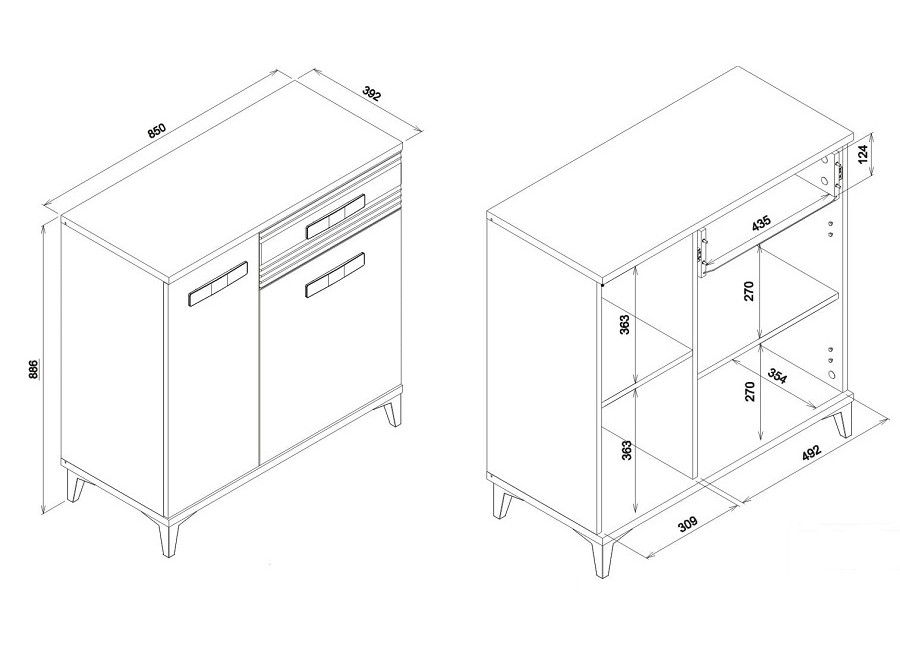 850
392
886
124
435
270
363
354
270
363
492
309