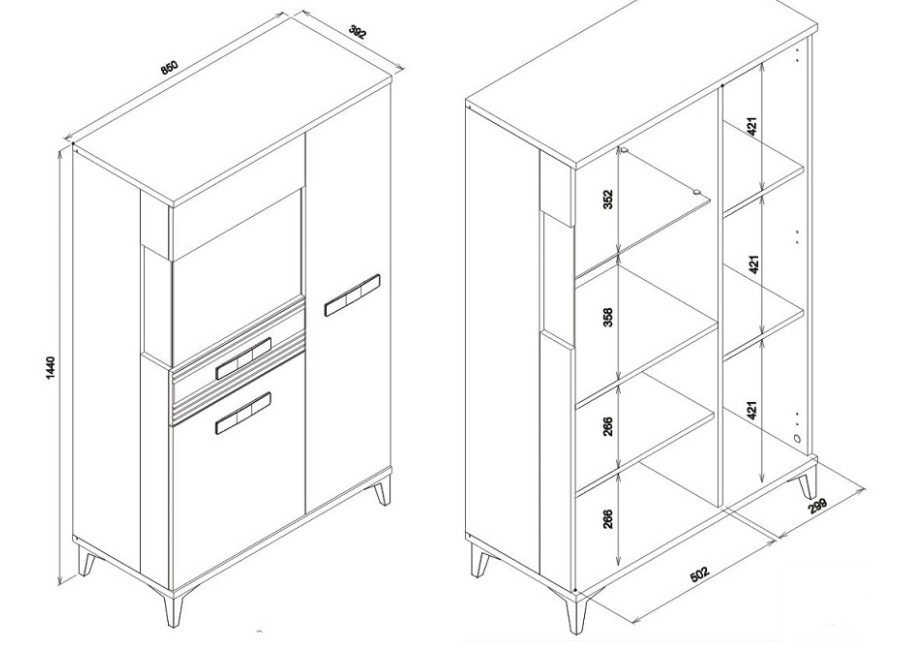 850
392
1440
352
358
266
266
421
421
421
502
299