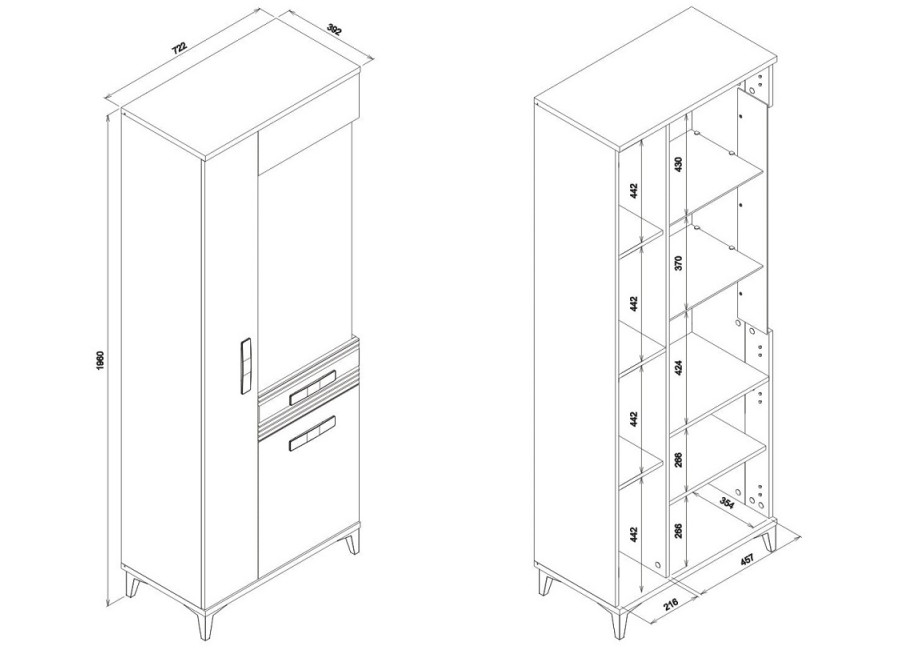 722
392
1960
442
442
442
442
430
370
424
266
266
354
457
216