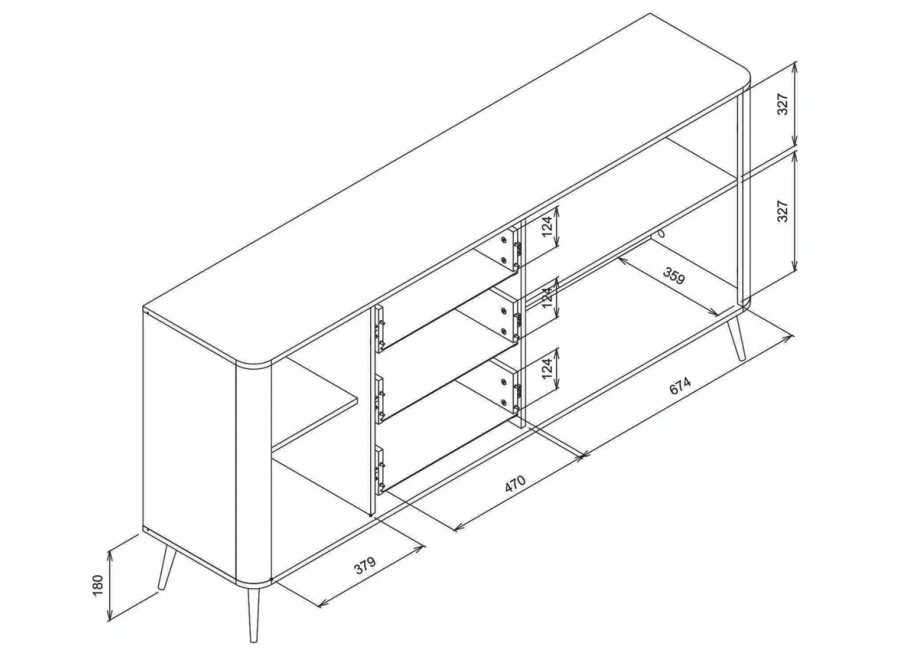 327
327
124
124
124
359
674
470
379
180