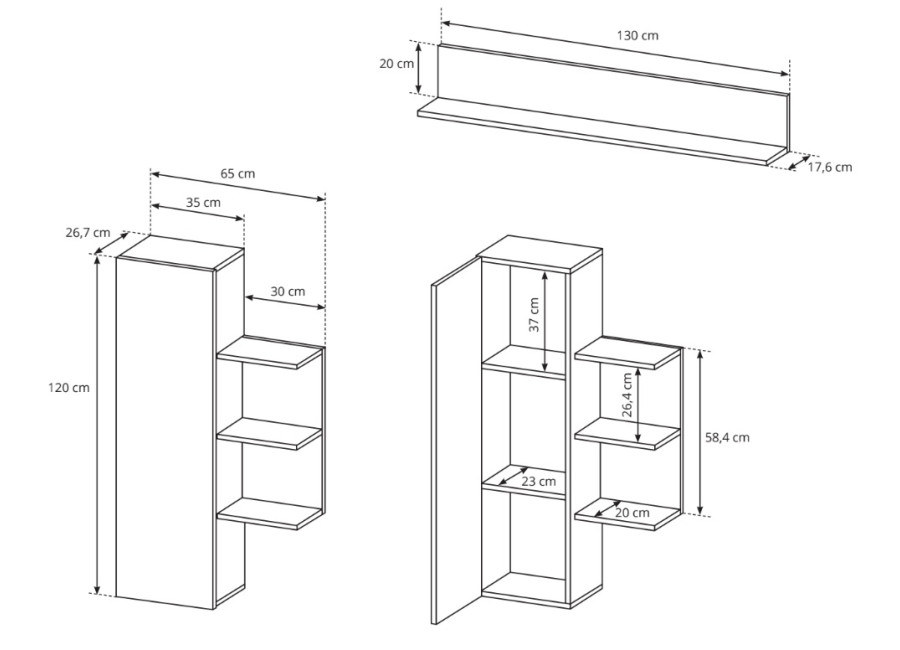 130 cm
20 cm
17,6 cm
65 cm
35 cm
26,7 cm
30 cm
120 cm
37 cm
26,4 cm
58,4 cm
23 cm
20 cm