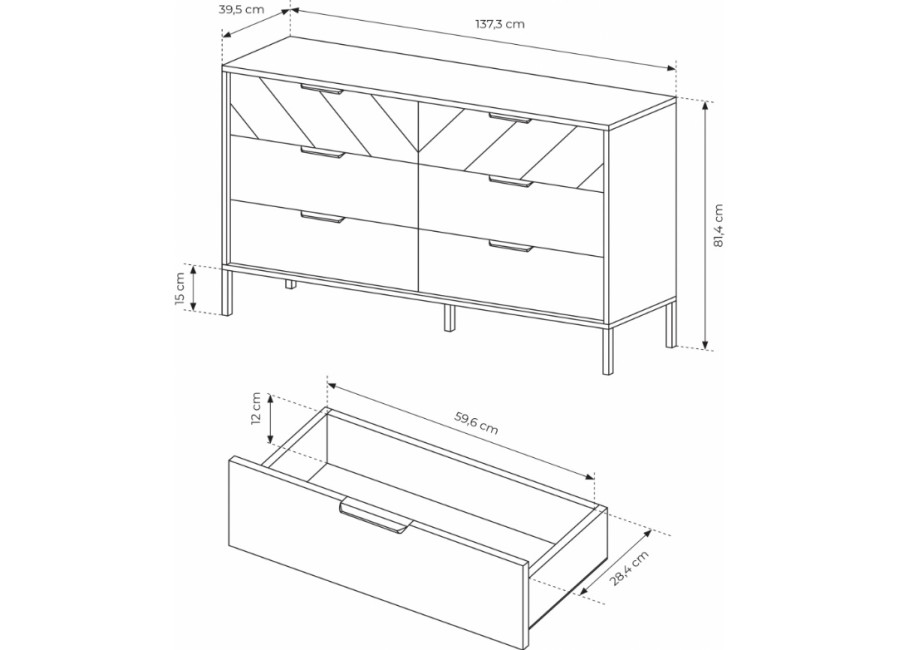 39,5 cm
137,3 cm
81,4 cm
15 cm
12 cm
59,6 cm
28,4 cm