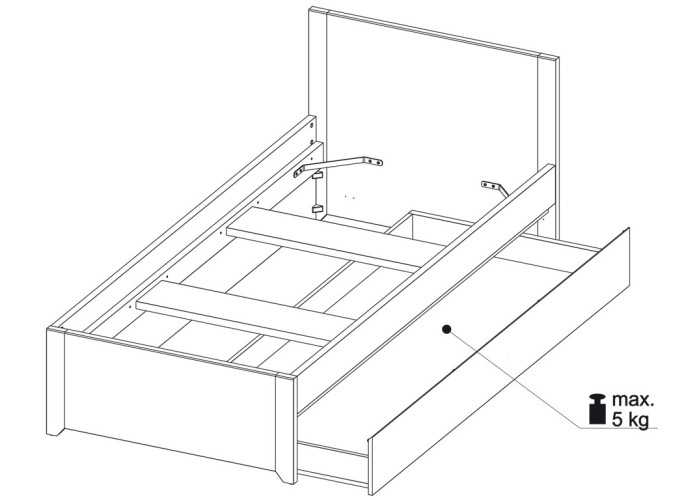 max.
5 kg