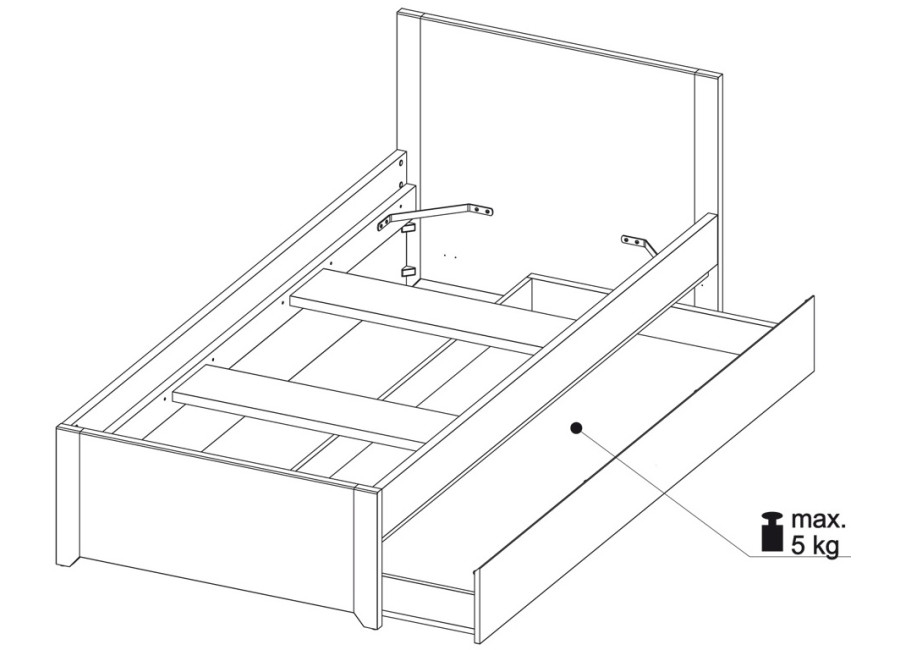 max.
5 kg