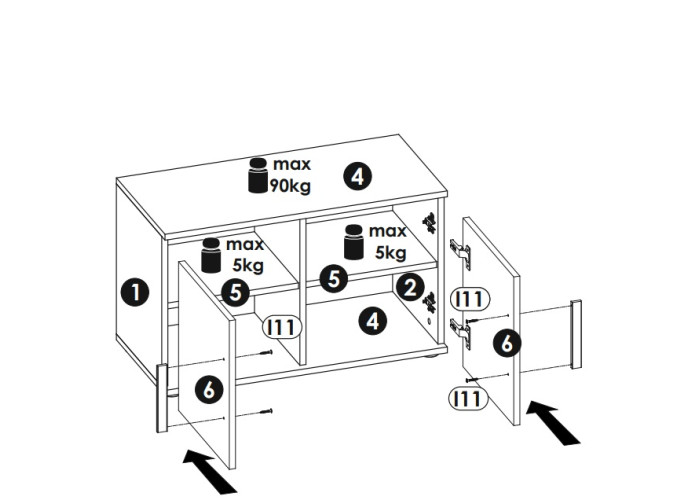 max 90kg
4
max 5kg
max 5kg
1
5
5
2
I11
I11
4
6
6
I11