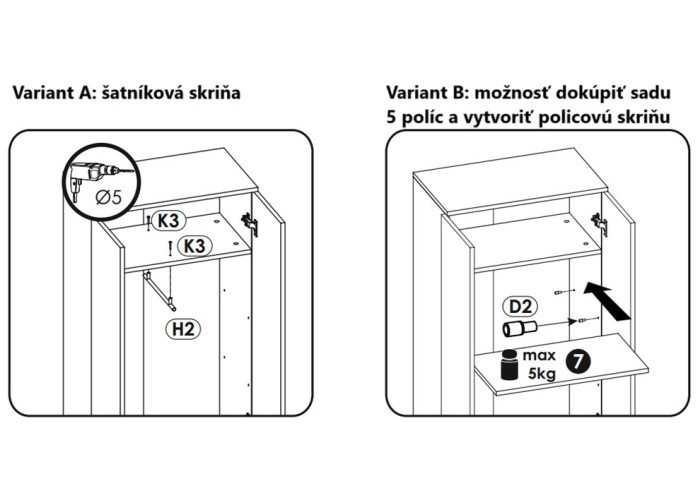 Variant A: šatníková skriňa

Ø5

K3

K3

H2

Variant B: možnosť dokúpiť sadu 5 políc a vytvoriť policovú skriňu

D2

max 5kg

7