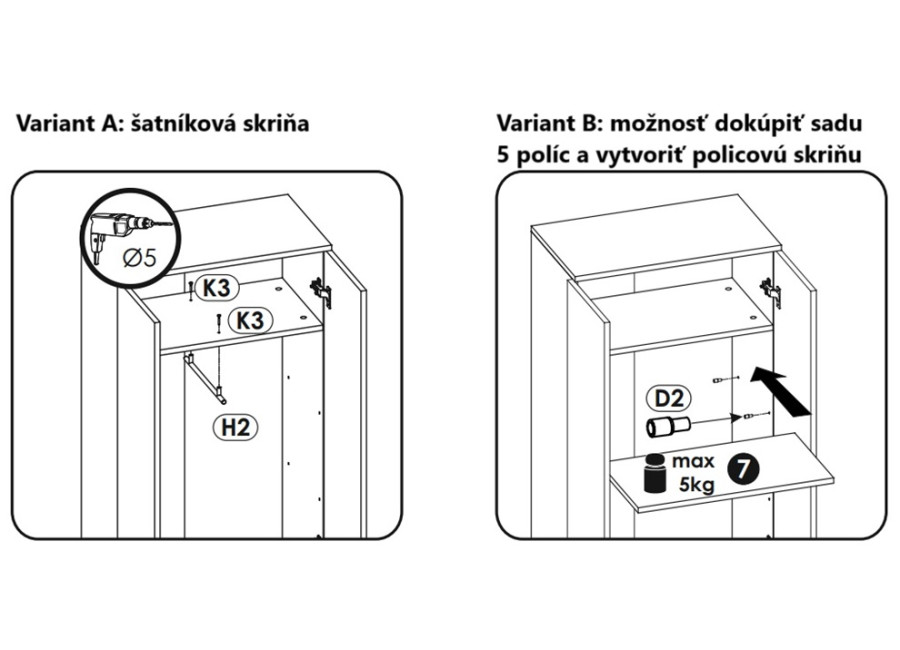 Variant A: šatníková skriňa

Ø5

K3

K3

H2

Variant B: možnosť dokúpiť sadu 5 políc a vytvoriť policovú skriňu

D2

max 5kg

7