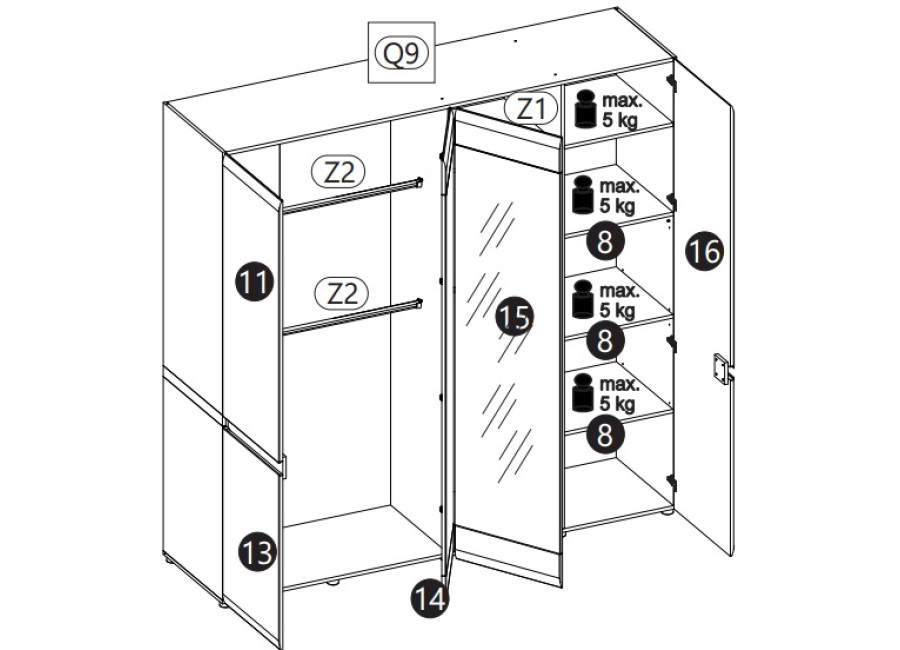 Q9

Z1

max.
5 kg

Z2

max.
5 kg

8

16

11

Z2

15

max.
5 kg

8

max.
5 kg

8

13

14