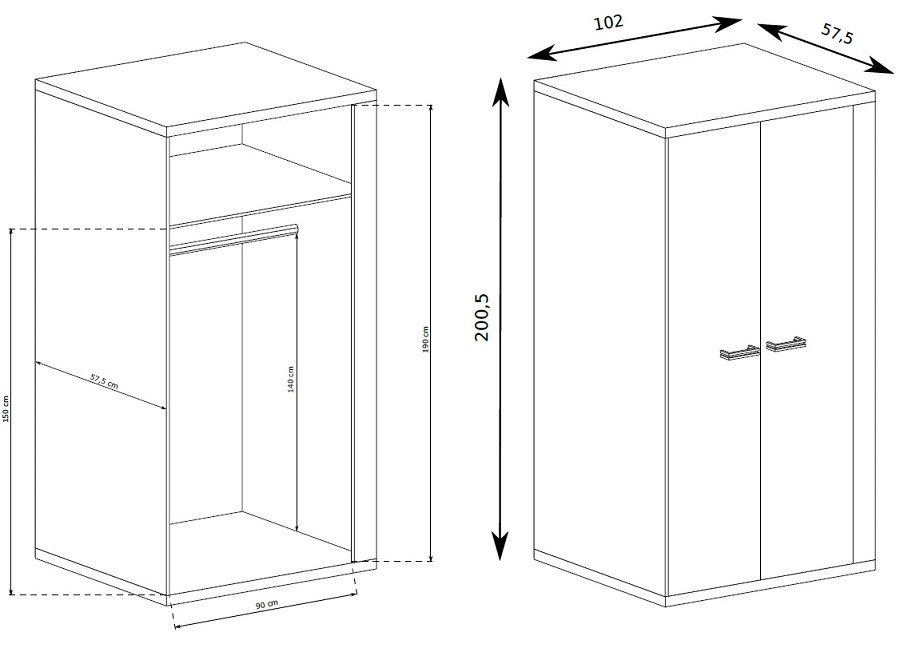 150 cm

57,5 cm

140 cm

190 cm

90 cm

102

57,5

200,5