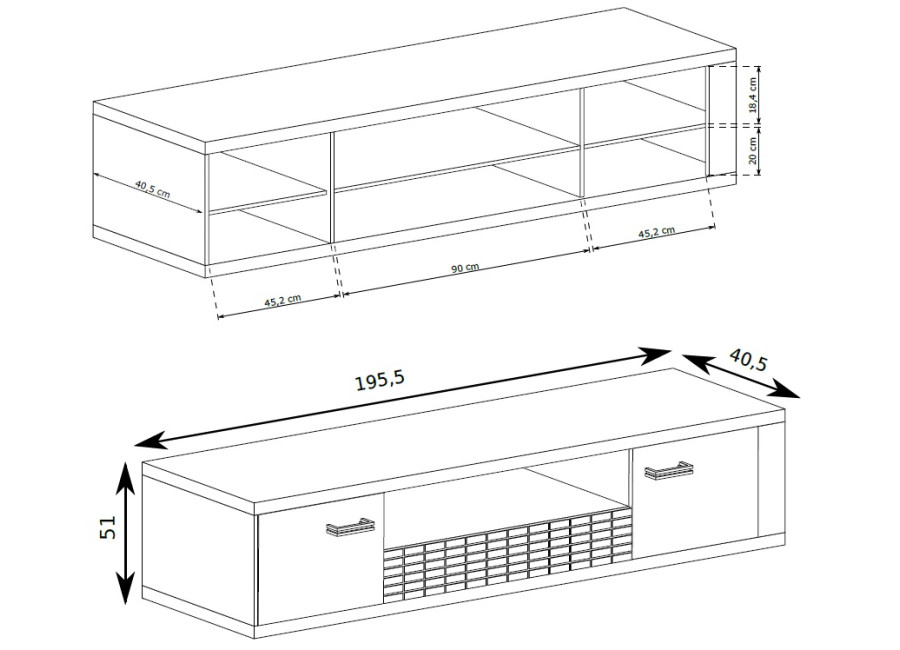 18,4 cm
20 cm
40,5 cm
45,2 cm
90 cm
45,2 cm
195,5
40,5
51