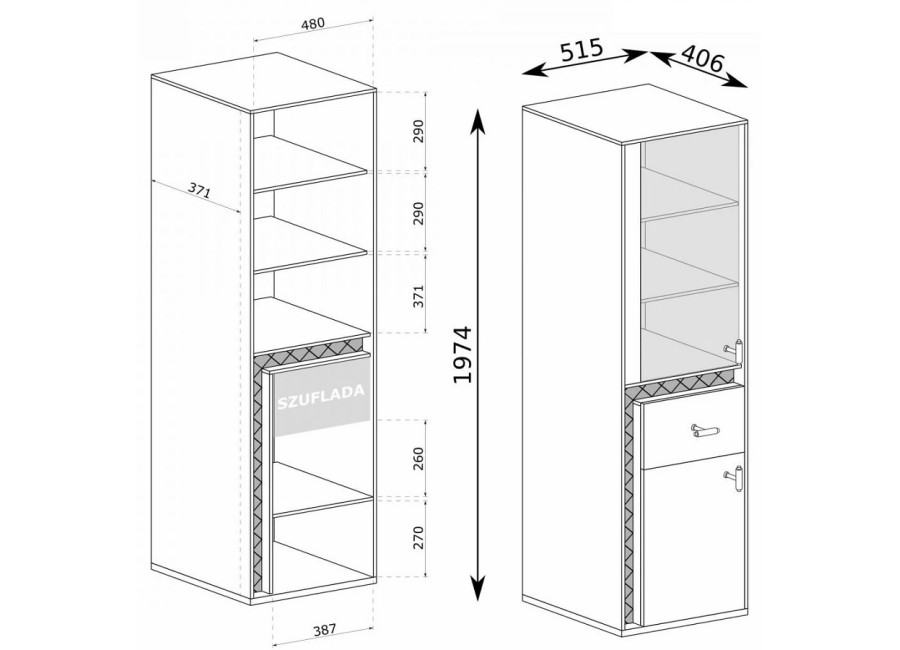 480
371
290
290
371
SZUFLADA
260
270
387
1974
515
406