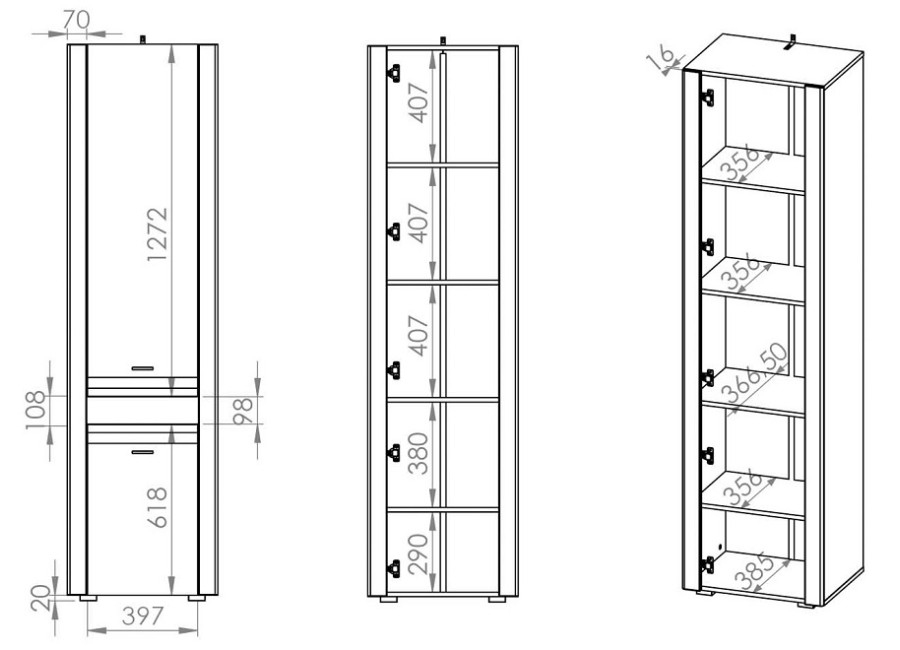 70
1272
108
98
618
20
397
407
407
407
380
290
16
356
356
366,50
356
385