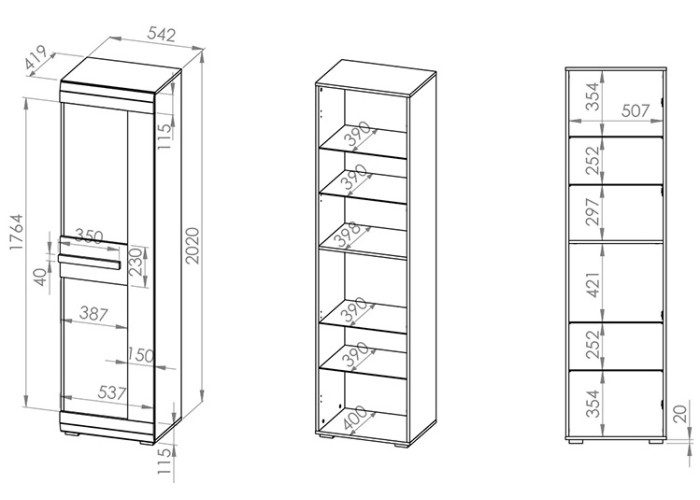 542
419
115
1764
350
40
230
2020
387
150
537
115

390
390
398
390
390
400

354
507
252
297
421
252
354
20