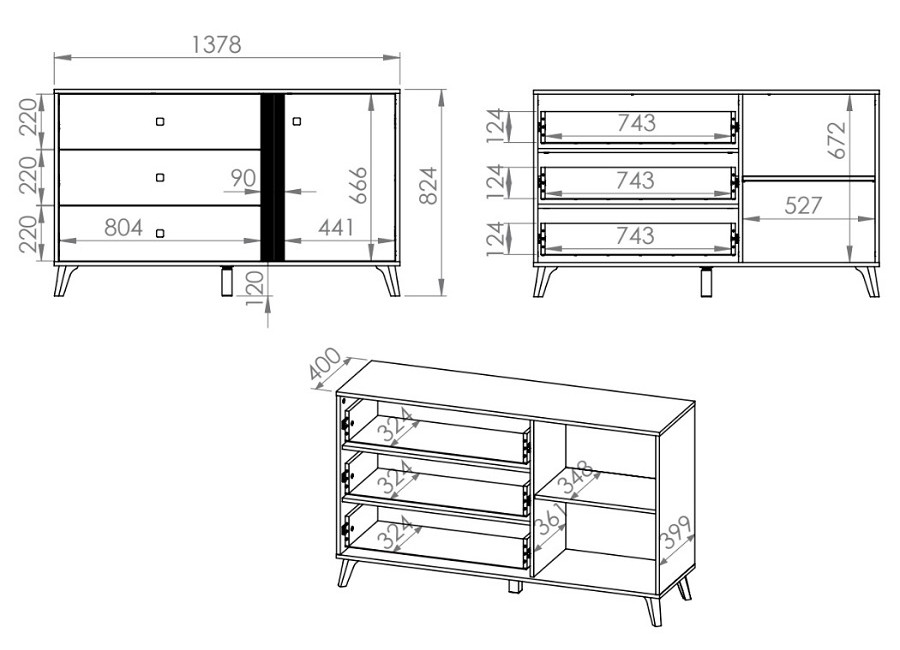 1378
220
220
220
90
804
441
666
824
120
124
124
124
743
743
743
672
527
400
324
324
324
348
361
399